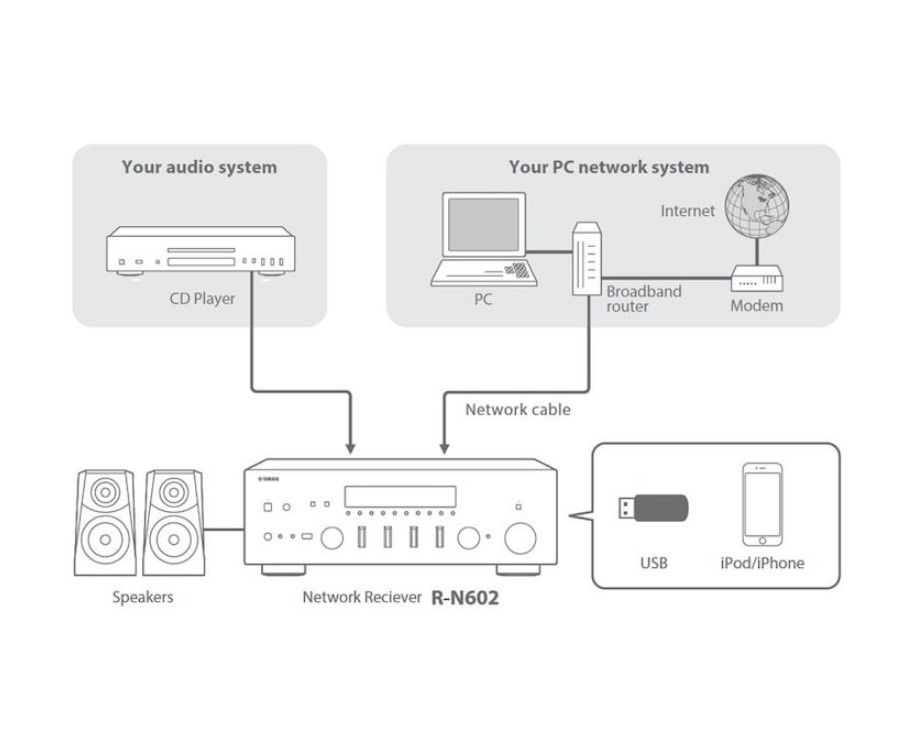 Your audio system

CD Player

Your PC network system

Internet

PC

Broadband router

Modem

Network cable

YAMAHA

Speakers

Network Reciever R-N602

USB

iPod/iPhone