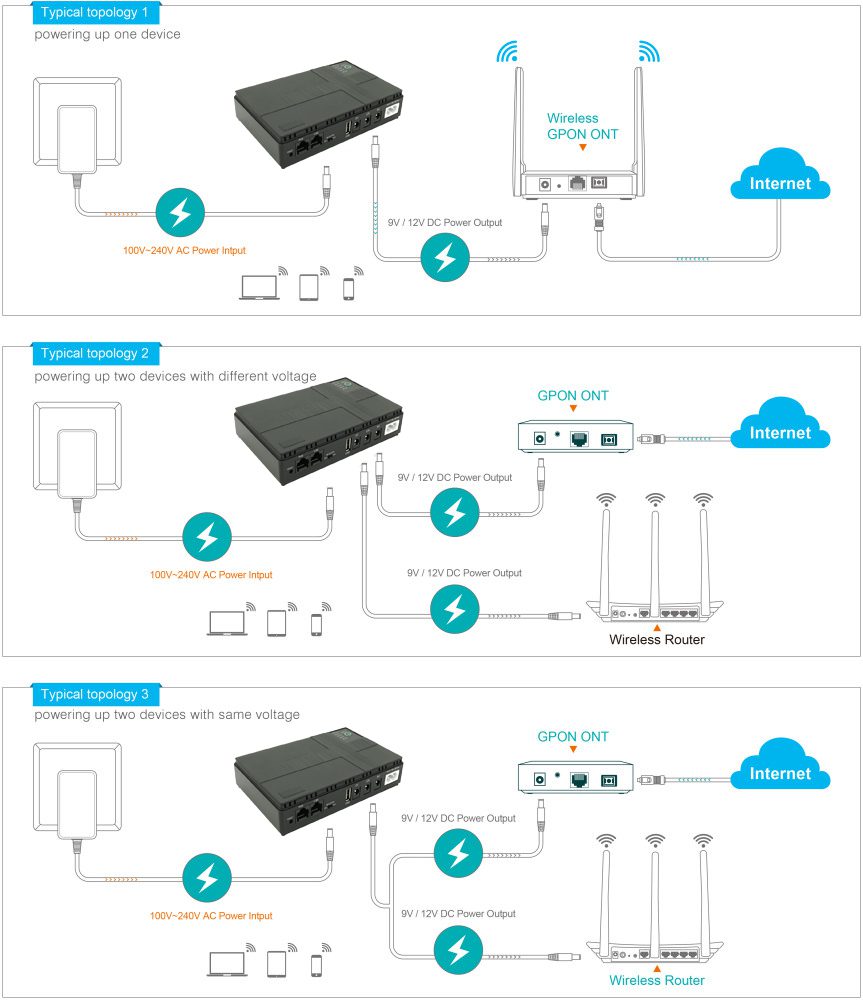 Typical topology 1
powering up one device

Wireless GPON ONT

Internet

9V / 12V DC Power Output

100V~240V AC Power Intput

Typical topology 2
powering up two devices with different voltage

GPON ONT

Internet

9V / 12V DC Power Output

100V~240V AC Power Intput

9V / 12V DC Power Output

Wireless Router

Typical topology 3
powering up two devices with same voltage

GPON ONT

Internet

9V / 12V DC Power Output

100V~240V AC Power Intput

9V / 12V DC Power Output

Wireless Router