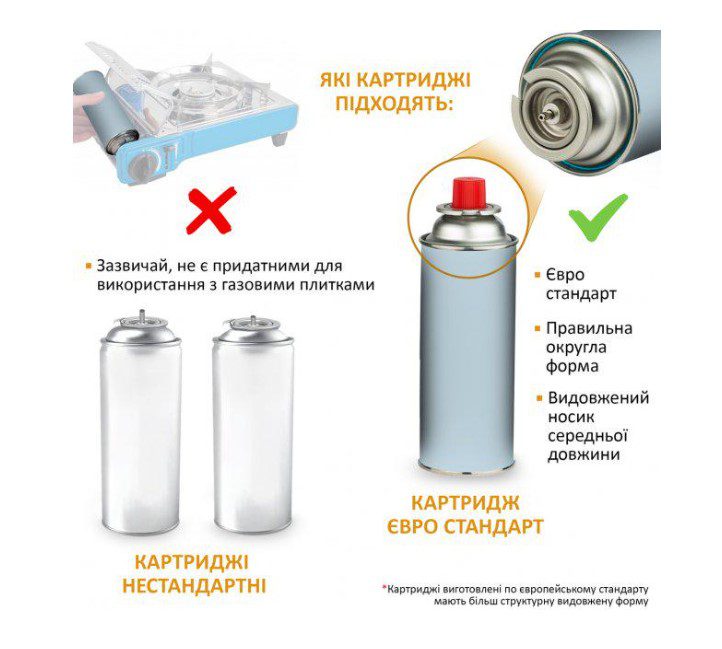 ЯКІ КАРТРИДЖІ ПІДХОДЯТЬ:

▪ Зазвичай, не є придатними для використання з газовими плитками

КАРТРИДЖІ НЕСТАНДАРТНІ

▪ Євро стандарт

▪ Правильна округла форма

▪ Видовжений носик середньої довжини

КАРТРИДЖ ЄВРО СТАНДАРТ

*Картриджі виготовлені по європейському стандарту мають більш структурну видовжену форму