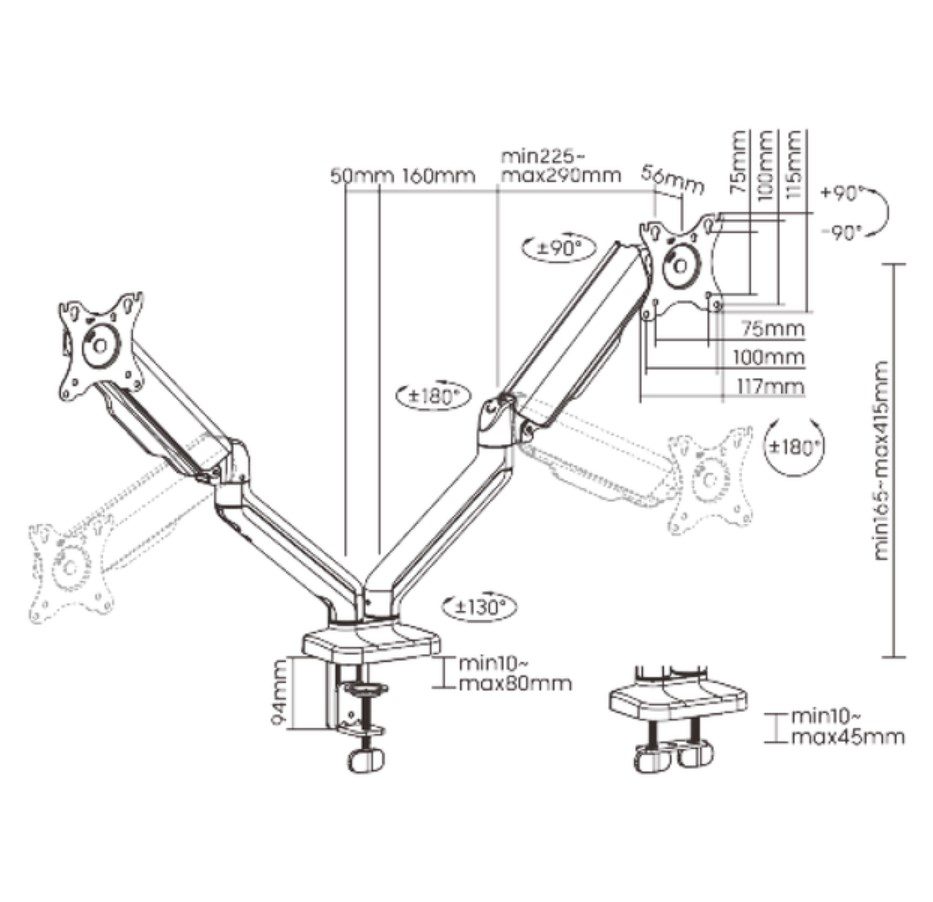 50mm 160mm

min225~
max290mm

56mm

75mm
100mm
115mm

+90°
-90°

±90°

75mm
100mm
117mm

±180°

±180°

min165~max415mm

±130°

94mm

min10~
max80mm

min10~
max45mm